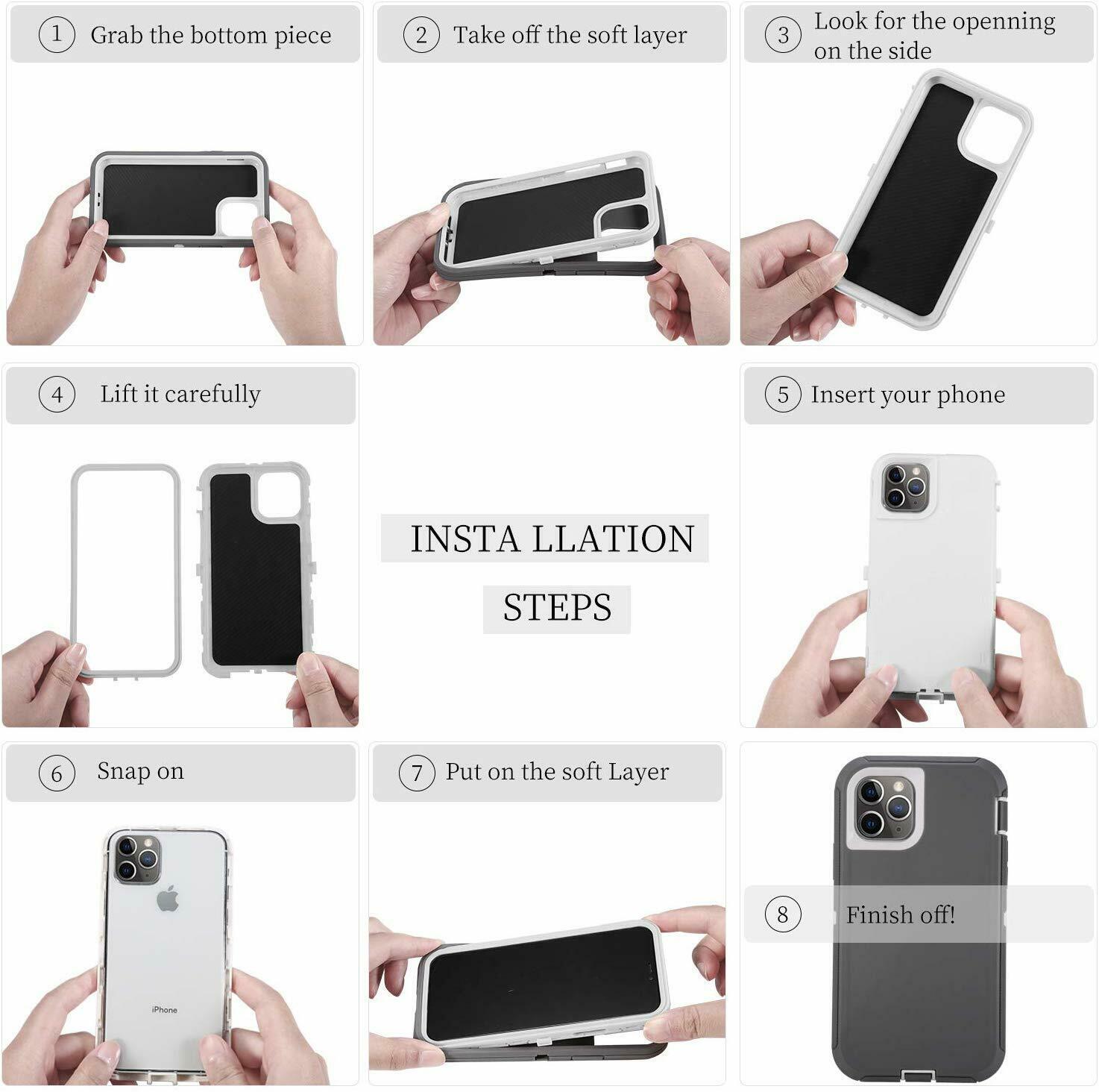 1 Grab the bottom piece

2 Take off the soft layer

3 Look for the openning on the side

4 Lift it carefully

INSTA LLATION STEPS

5 Insert your phone

6 Snap on

iPhone

7 Put on the soft Layer

8 Finish off!